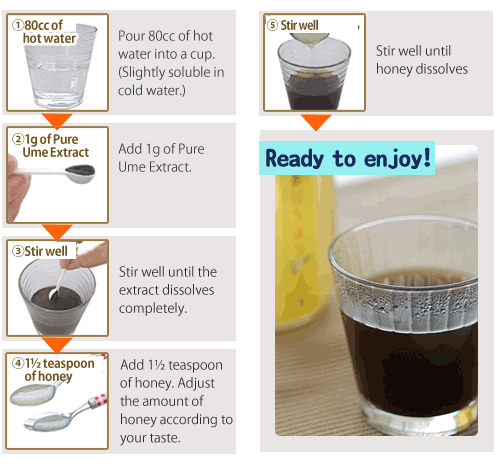 ①80cc of hot water

Pour 80cc of hot water into a cup. (Slightly soluble in cold water.)

②1g of Pure Ume Extract

Add 1g of Pure Ume Extract.

③Stir well

Stir well until the extract dissolves completely.

④1½ teaspoon of honey

Add 1½ teaspoon of honey. Adjust the amount of honey according to your taste.

⑤ Stir well

Stir well until honey dissolves

Ready to enjoy!